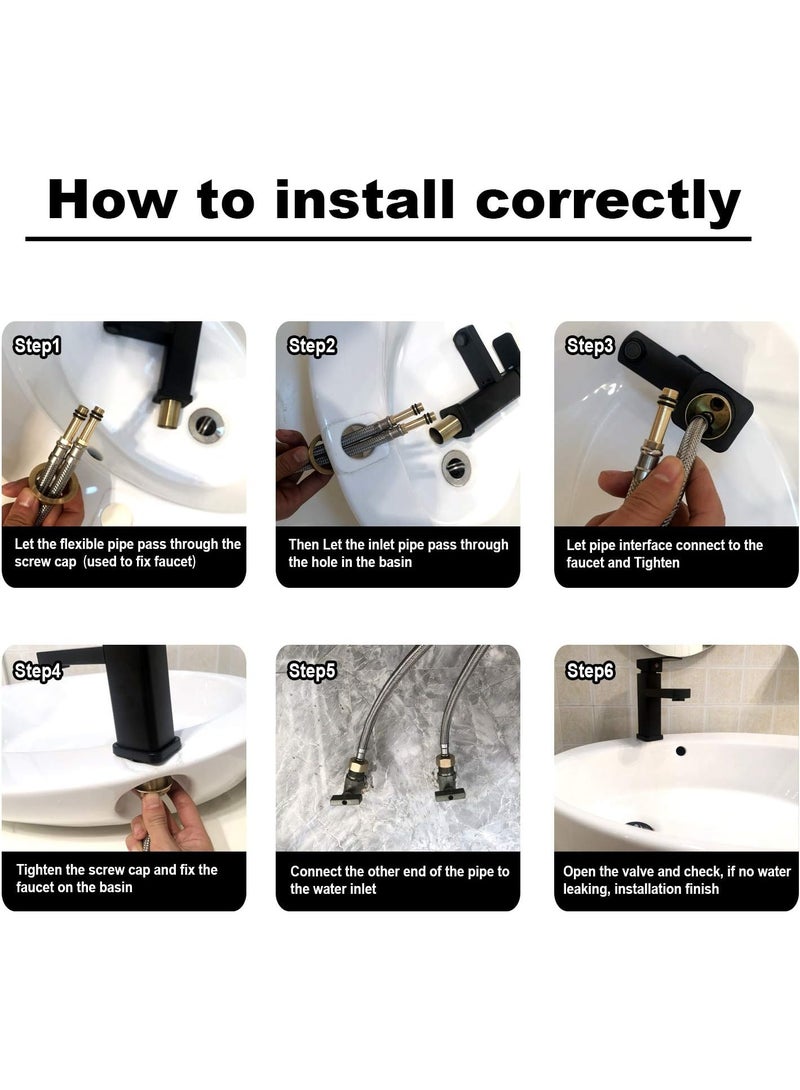 How to install correctly

Step1

Let the flexible pipe pass through the screw cap (used to fix faucet)

Step2

Then Let the inlet pipe pass through the hole in the basin

Step3

Let pipe interface connect to the faucet and Tighten

Step4

Tighten the screw cap and fix the faucet on the basin

Step5

Connect the other end of the pipe to the water inlet

Step6

Open the valve and check, if no water leaking, installation finish